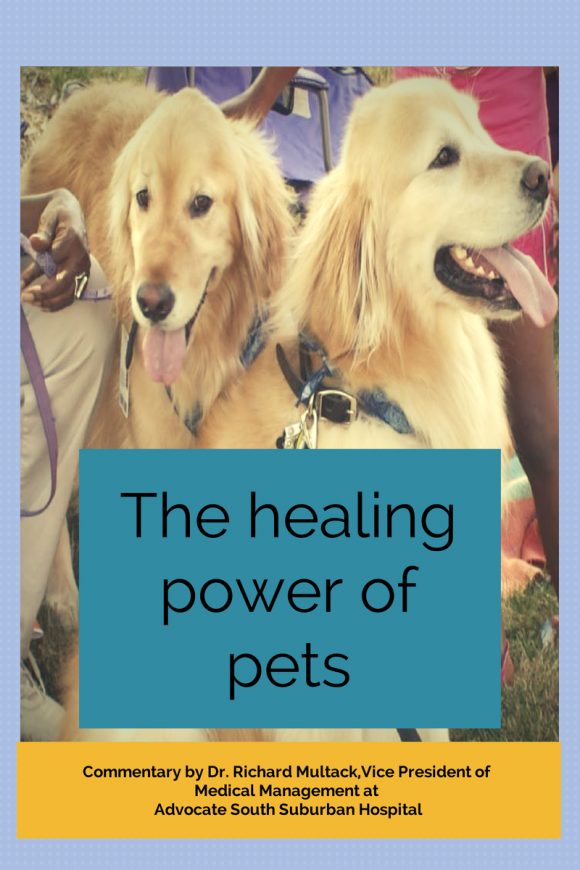 The healing power of pets

Commentary by Dr. Richard Multack,Vice President of Medical Management at Advocate South Suburban Hospital