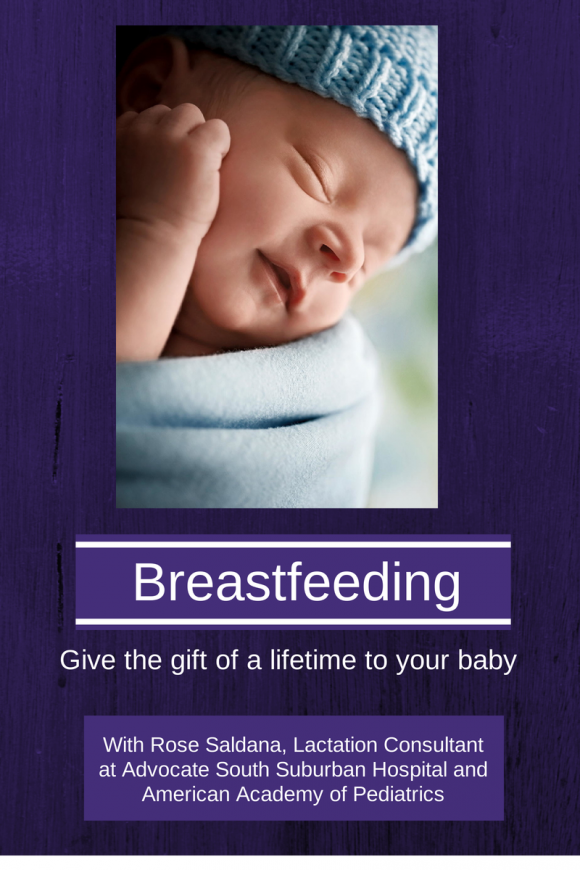 Breastfeeding

Give the gift of a lifetime to your baby

With Rose Saldana, Lactation Consultant at Advocate South Suburban Hospital and American Academy of Pediatrics