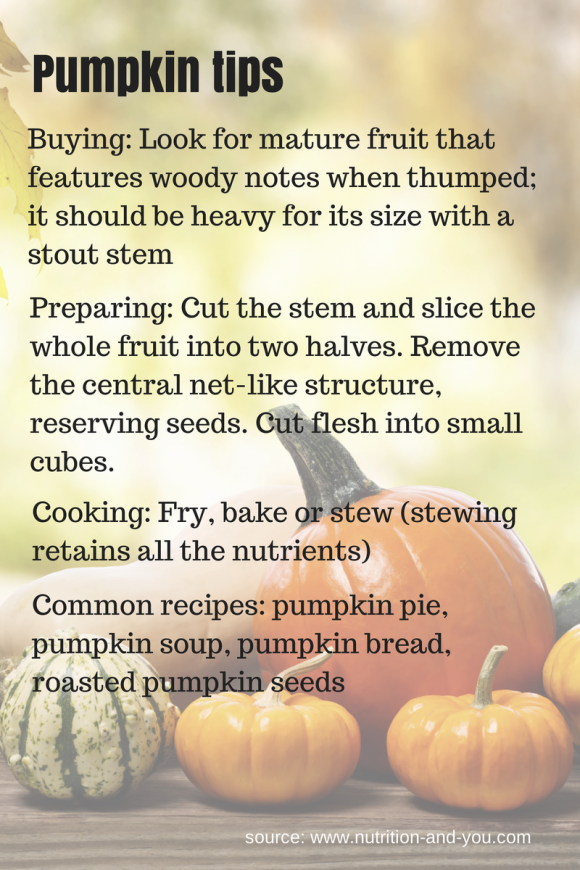 Pumpkin tips

Buying: Look for mature fruit that features woody notes when thumped; it should be heavy for its size with a stout stem

Preparing: Cut the stem and slice the whole fruit into two halves. Remove the central net-like structure, reserving seeds. Cut flesh into small cubes.

Cooking: Fry, bake or stew (stewing retains all the nutrients)

Common recipes: pumpkin pie, pumpkin soup, pumpkin bread, roasted pumpkin seeds

source: www.nutrition-and-you.com