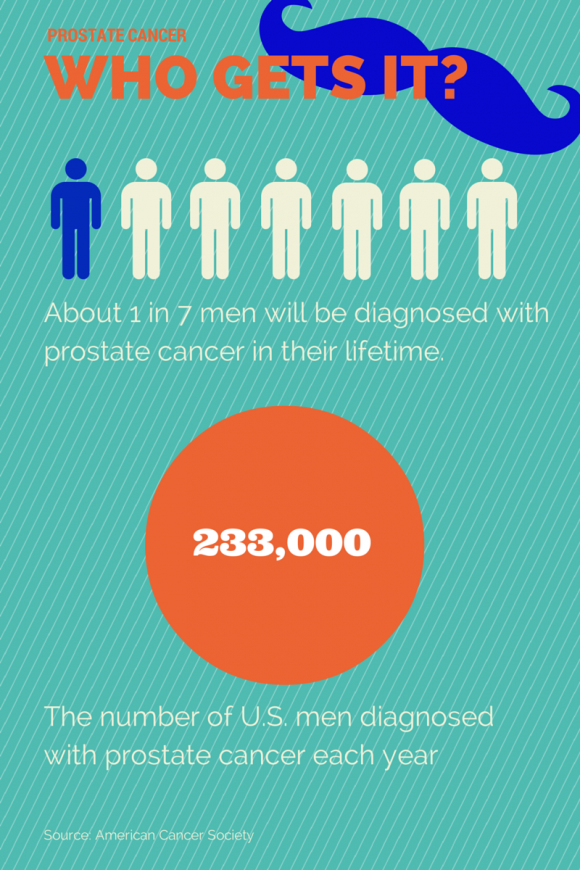 PROSTATE CANCER
WHO GETS IT?

About 1 in 7 men will be diagnosed with prostate cancer in their lifetime.

233,000

The number of U.S. men diagnosed with prostate cancer each year

Source: American Cancer Society