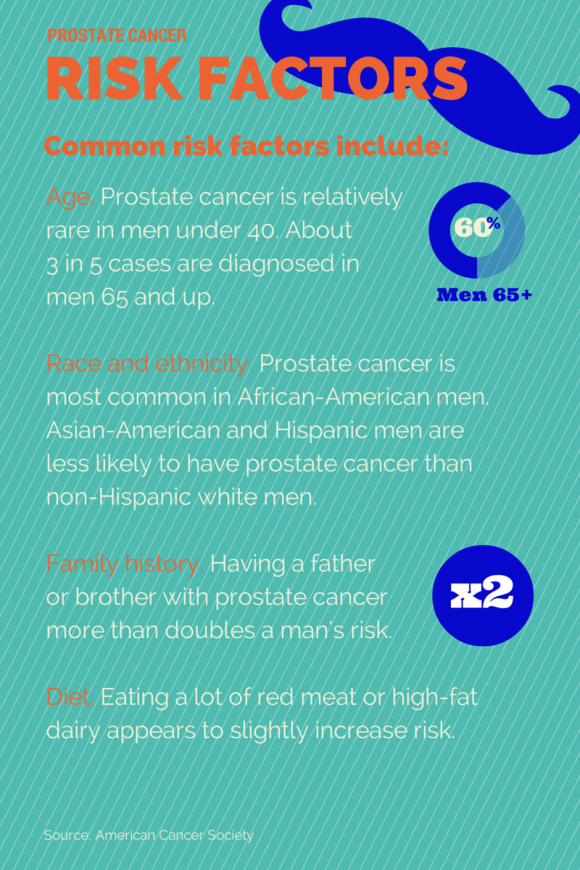 PROSTATE CANCER
RISK FACTORS

Common risk factors include:

Age. Prostate cancer is relatively rare in men under 40. About 3 in 5 cases are diagnosed in men 65 and up.

60%
Men 65+

Race and ethnicity. Prostate cancer is most common in African-American men. Asian-American and Hispanic men are less likely to have prostate cancer than non-Hispanic white men.

Family history. Having a father or brother with prostate cancer more than doubles a man's risk.

x2

Diet. Eating a lot of red meat or high-fat dairy appears to slightly increase risk.

Source: American Cancer Society