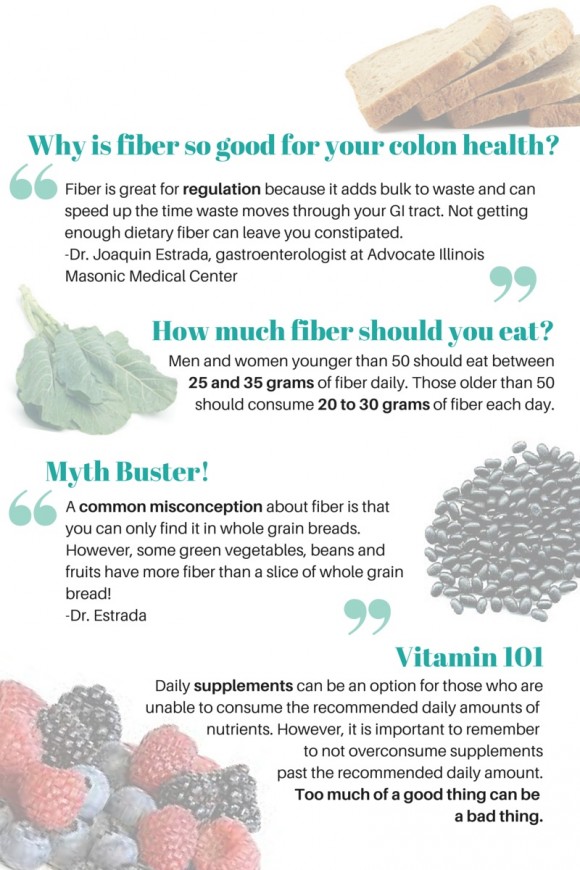 Why is fiber so good for your colon health?

Fiber is great for regulation because it adds bulk to waste and can speed up the time waste moves through your GI tract. Not getting enough dietary fiber can leave you constipated.
-Dr. Joaquin Estrada, gastroenterologist at Advocate Illinois Masonic Medical Center

How much fiber should you eat?

Men and women younger than 50 should eat between 25 and 35 grams of fiber daily. Those older than 50 should consume 20 to 30 grams of fiber each day.

Myth Buster!

A common misconception about fiber is that you can only find it in whole grain breads. However, some green vegetables, beans and fruits have more fiber than a slice of whole grain bread!
-Dr. Estrada

Vitamin 101

Daily supplements can be an option for those who are unable to consume the recommended daily amounts of nutrients. However, it is important to remember to not overconsume supplements past the recommended daily amount. Too much of a good thing can be a bad thing.