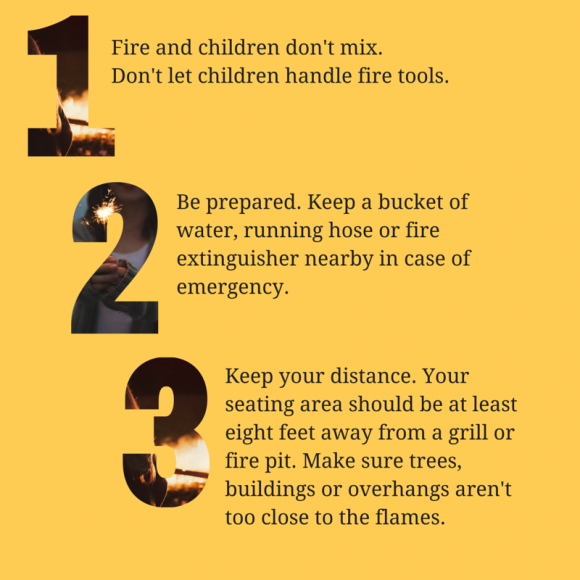 1
Fire and children don't mix.
Don't let children handle fire tools.

2
Be prepared. Keep a bucket of water, running hose or fire extinguisher nearby in case of emergency.

3
Keep your distance. Your seating area should be at least eight feet away from a grill or fire pit. Make sure trees, buildings or overhangs aren't too close to the flames.