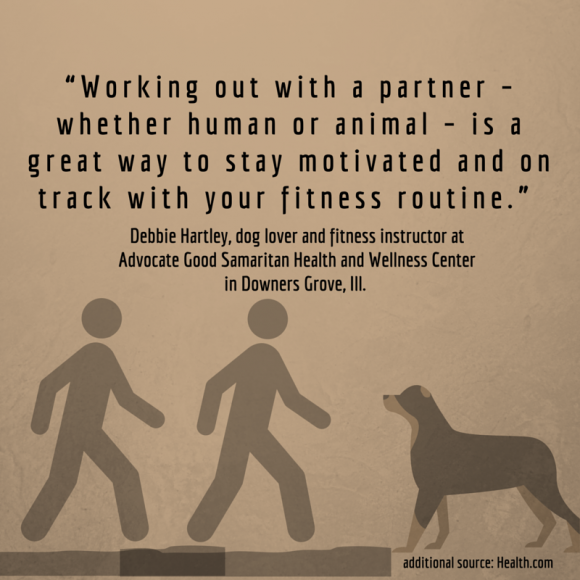 “Working out with a partner – whether human or animal – is a great way to stay motivated and on track with your fitness routine.”

Debbie Hartley, dog lover and fitness instructor at Advocate Good Samaritan Health and Wellness Center in Downers Grove, Ill.

additional source: Health.com