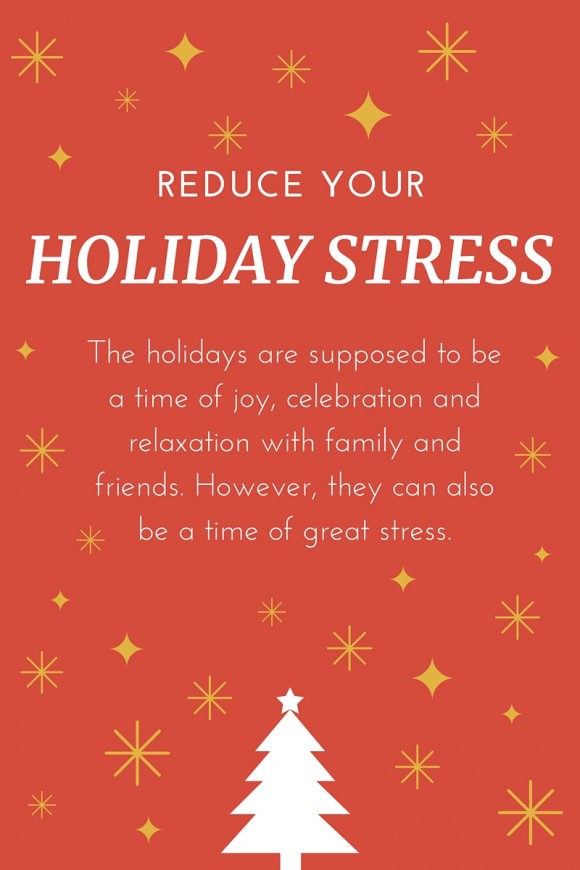 REDUCE YOUR

HOLIDAY STRESS

The holidays are supposed to be a time of joy, celebration and relaxation with family and friends. However, they can also be a time of great stress.